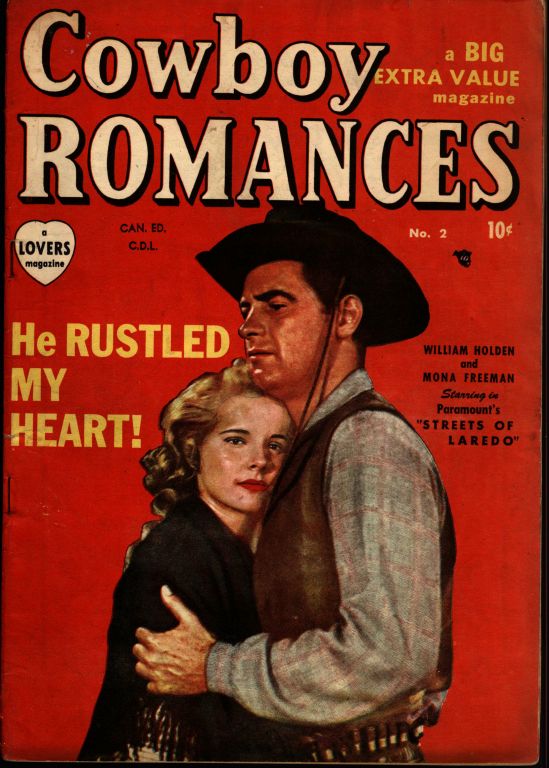 Cowboy ROMANCES

a BIG EXTRA VALUE magazine

a LOVERS magazine

CAN. ED. C.D.L.

No. 2 10¢

He RUSTLED MY HEART!

WILLIAM HOLDEN and MONA FREEMAN Starring in Paramount's "STREETS OF LAREDO"